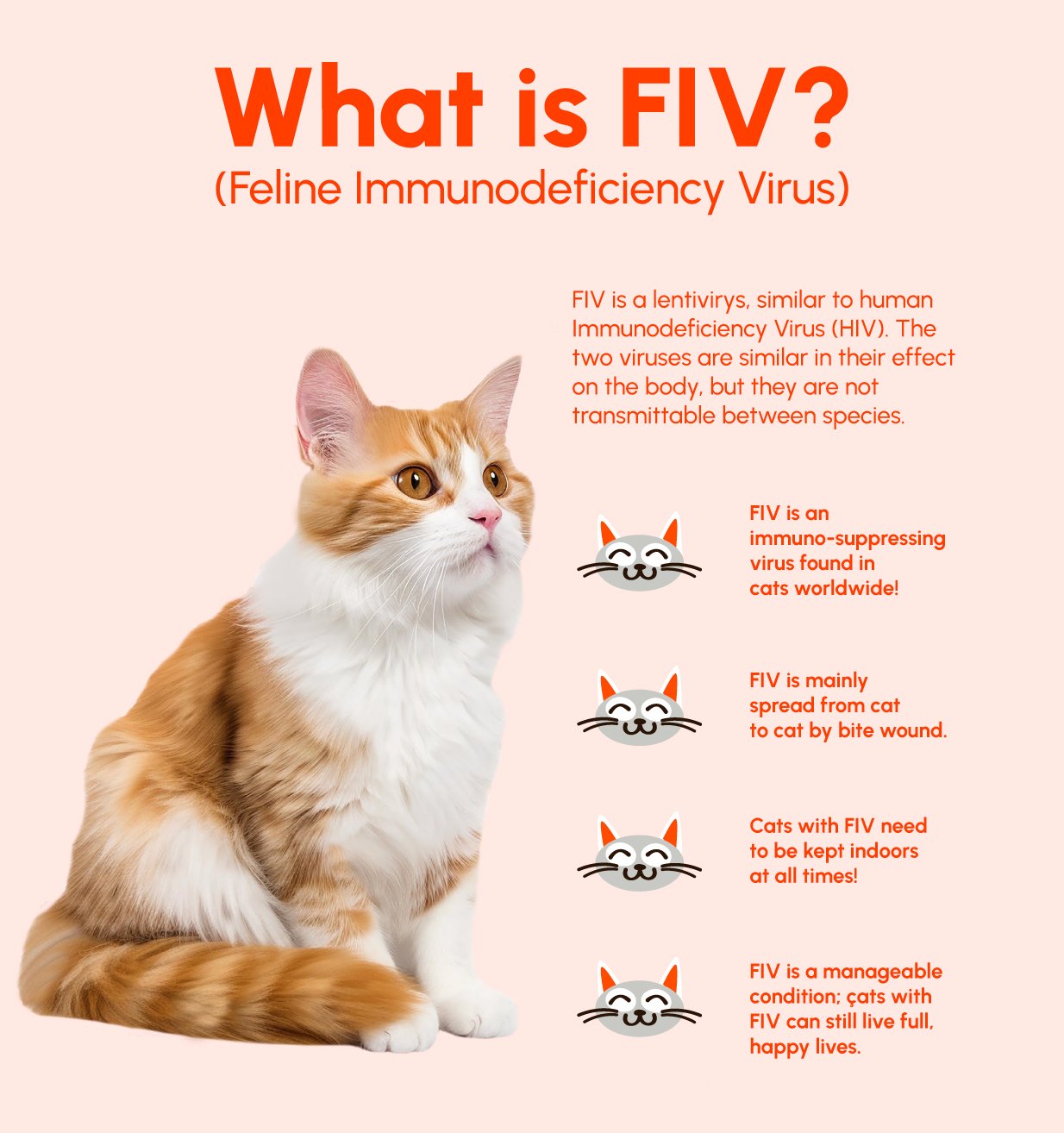 What is FIV?
(Feline Immunodeficiency Virus)

FIV is a lentivirys, similar to human Immunodeficiency Virus (HIV). The two viruses are similar in their effect on the body, but they are not transmittable between species.

FIV is an immuno-suppressing virus found in cats worldwide!

FIV is mainly spread from cat to cat by bite wound.

Cats with FIV need to be kept indoors at all times!

FIV is a manageable condition; çats with FIV can still live full, happy lives.