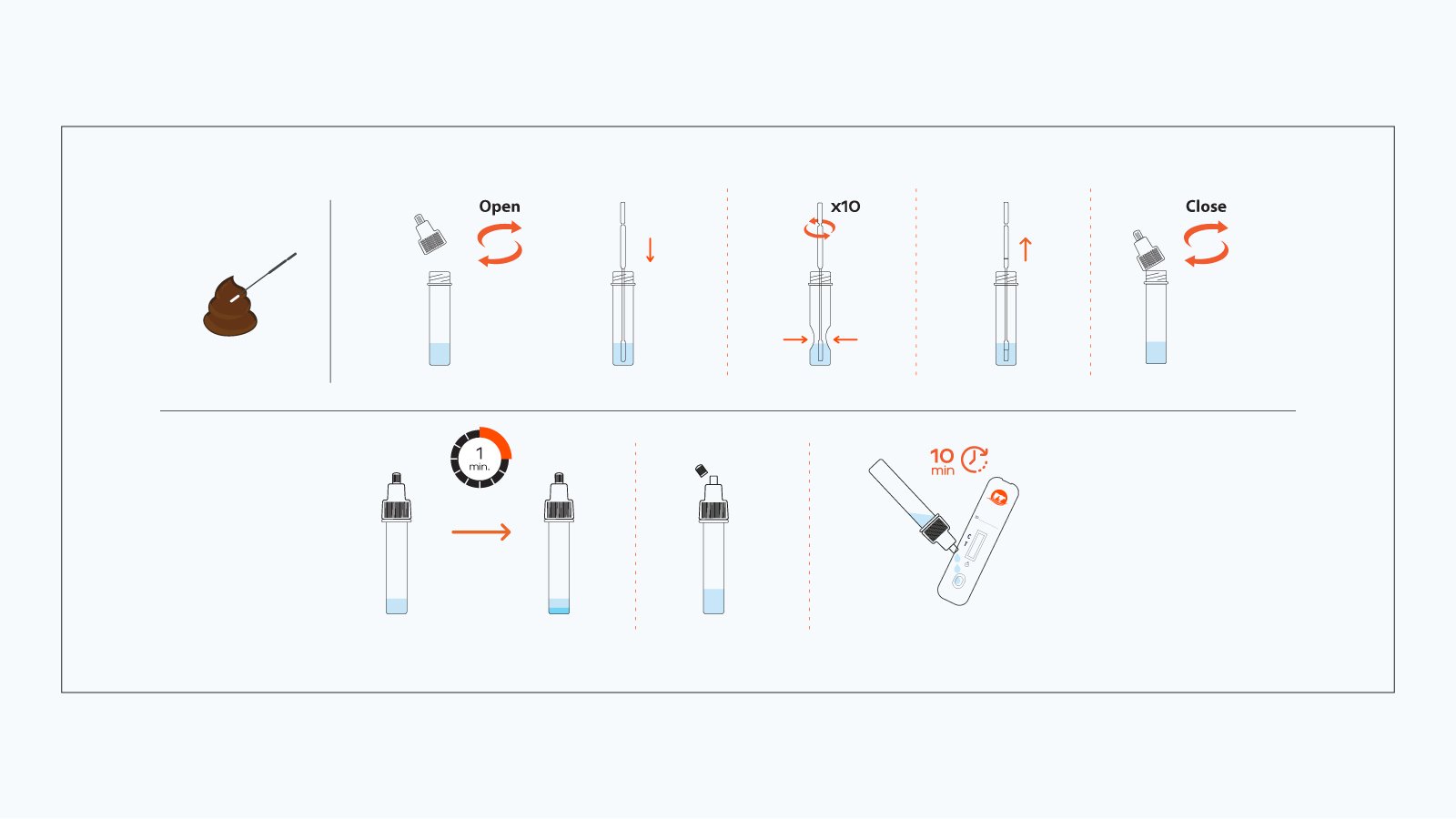 Open

x10

Close

1
min.

10
min